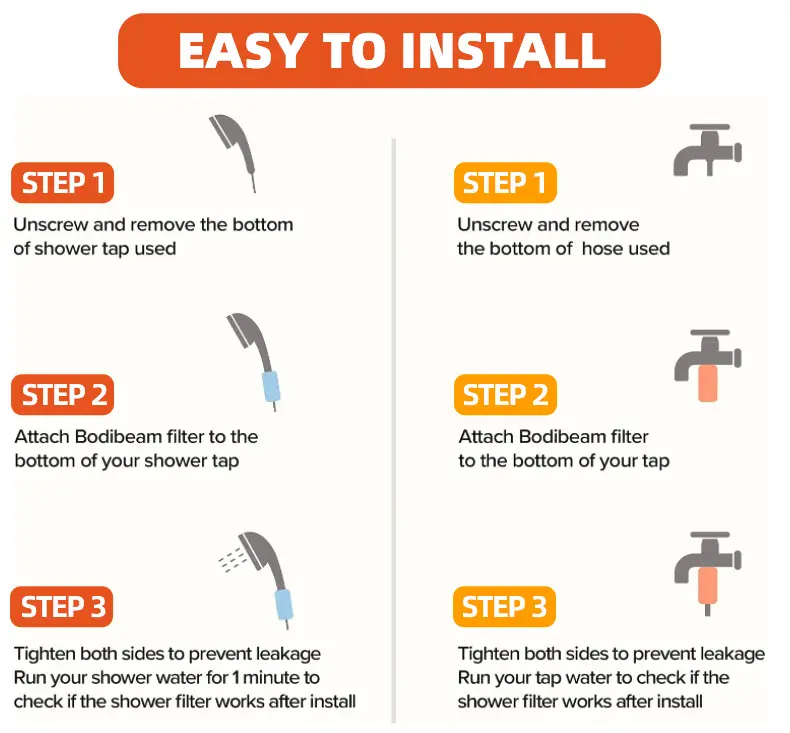 EASY TO INSTALL

STEP 1

Unscrew and remove the bottom of shower tap used

STEP 2

Attach Bodibeam filter to the bottom of your shower tap

STEP 3

Tighten both sides to prevent leakage
Run your shower water for 1 minute to check if the shower filter works after install

STEP 1

Unscrew and remove the bottom of hose used

STEP 2

Attach Bodibeam filter to the bottom of your tap

STEP 3

Tighten both sides to prevent leakage
Run your tap water to check if the shower filter works after install