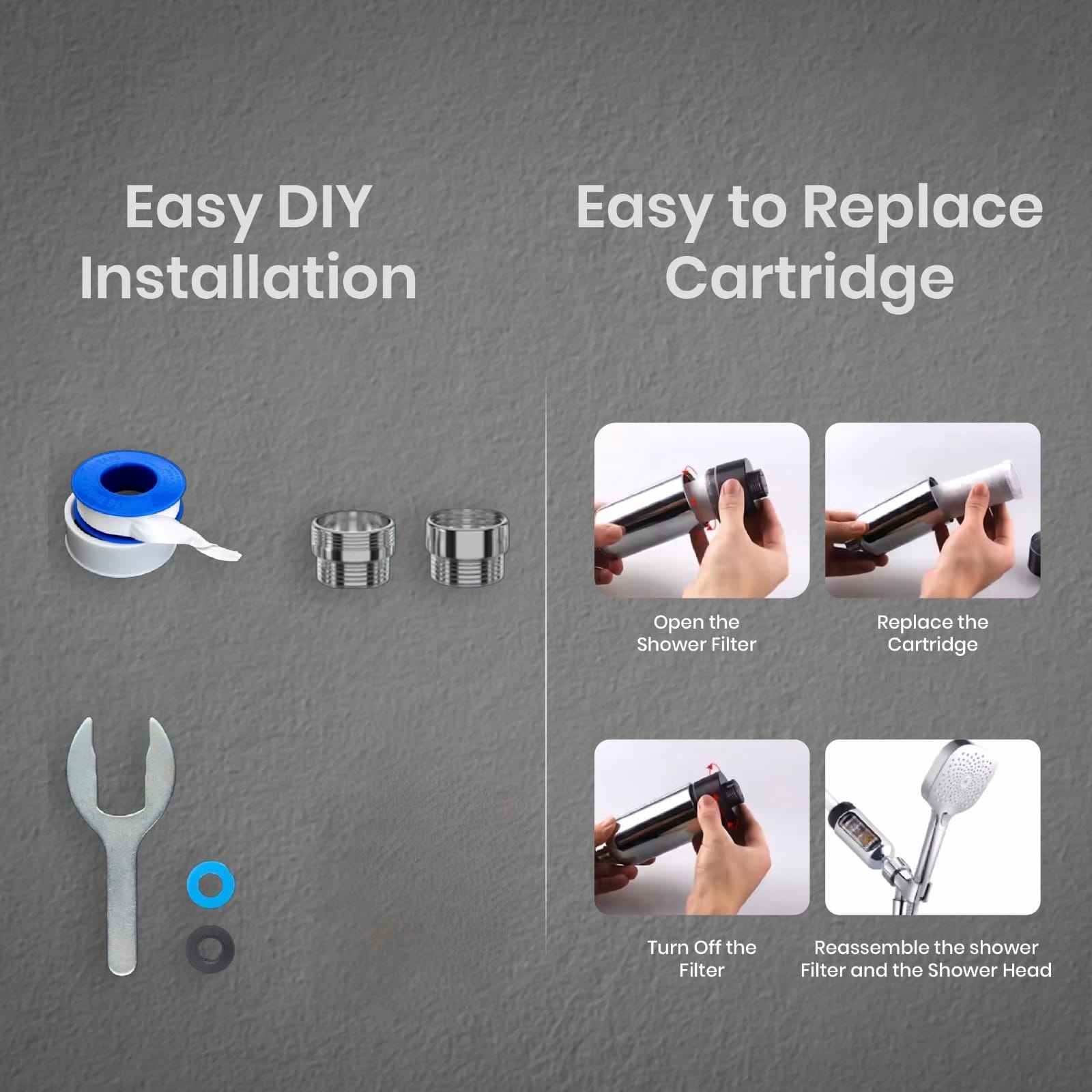 Easy DIY Installation

Easy to Replace Cartridge

Open the Shower Filter

Replace the Cartridge

Turn Off the Filter

Reassemble the shower Filter and the Shower Head